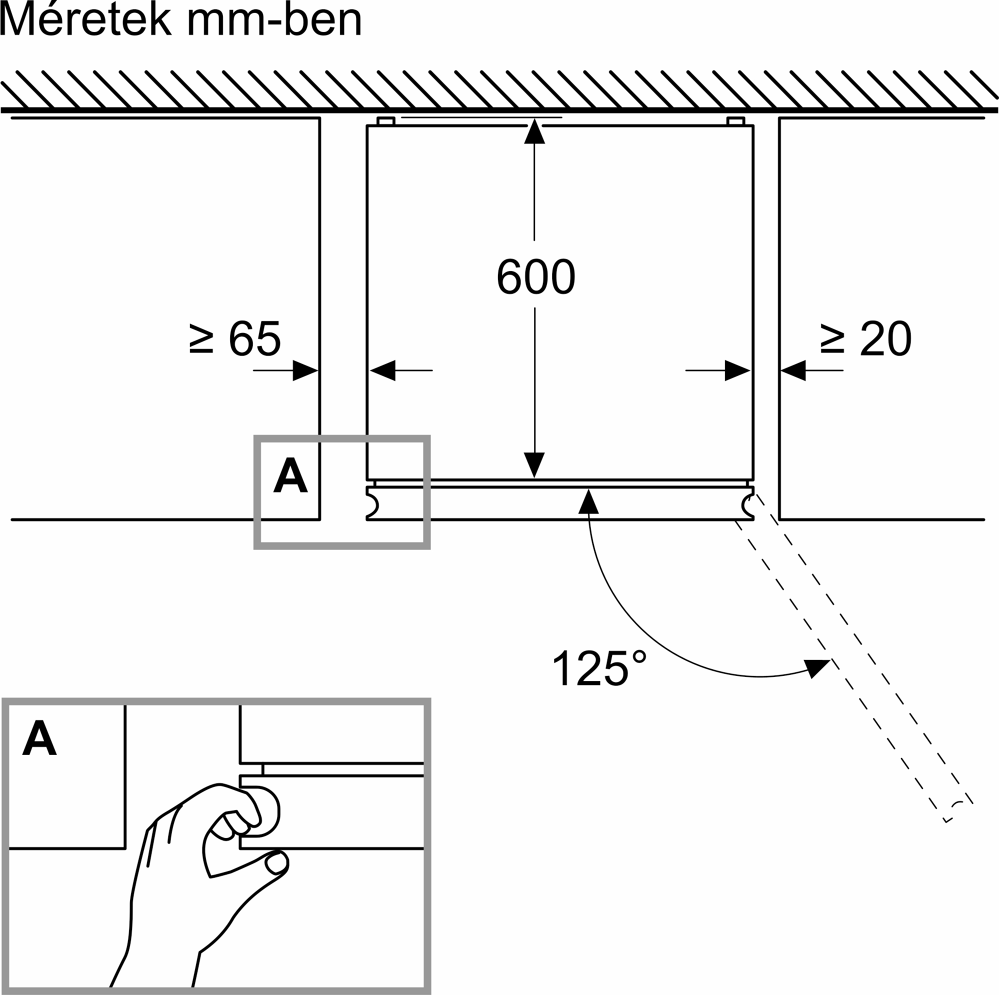 Méretek mm-ben

600

≥ 65

≥ 20

A

125°

A